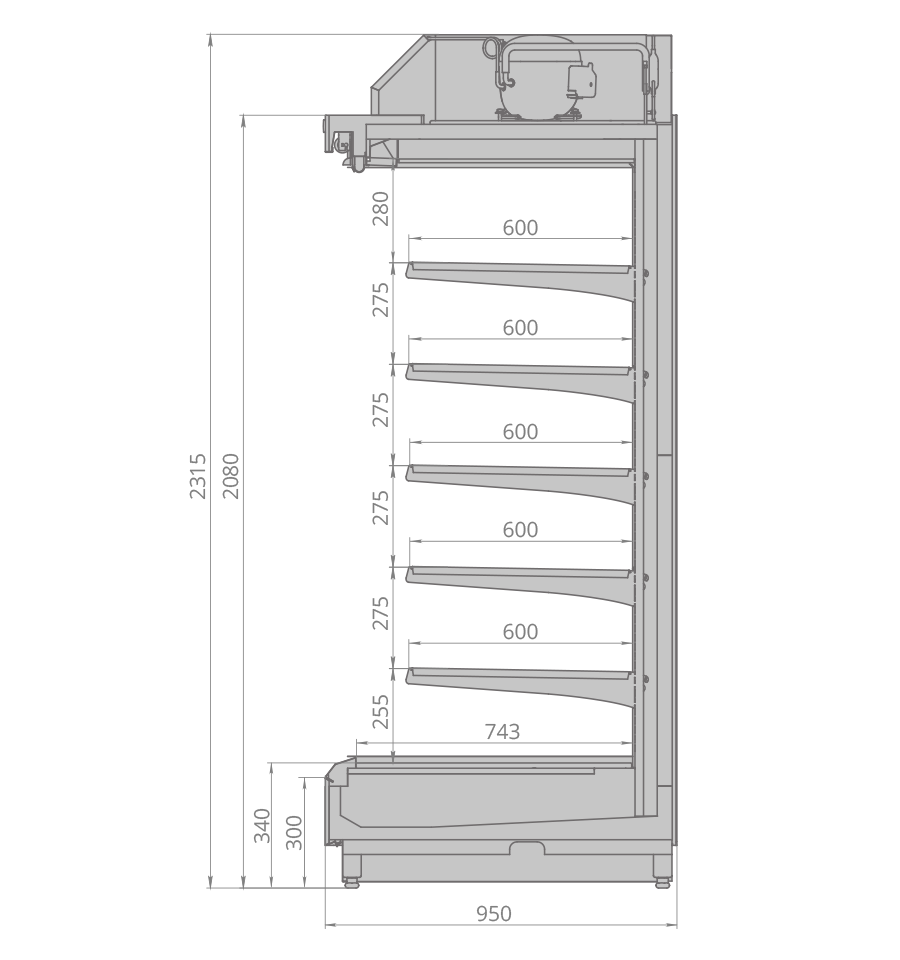 2315
2080
280
600
275
600
275
600
275
600
275
600
255
743
340
300
950